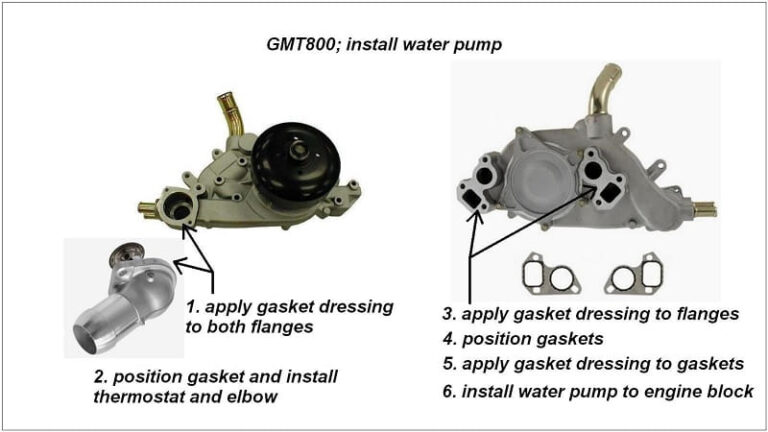 GMT800; install water pump

1. apply gasket dressing to both flanges

2. position gasket and install thermostat and elbow

3. apply gasket dressing to flanges

4. position gaskets

5. apply gasket dressing to gaskets

6. install water pump to engine block