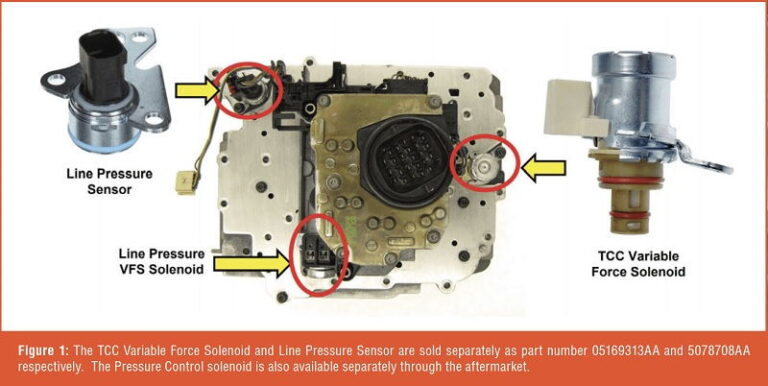 Line Pressure Sensor

Line Pressure VFS Solenoid

TCC Variable Force Solenoid

Figure 1: The TCC Variable Force Solenoid and Line Pressure Sensor are sold separately as part number 05169313AA and 5078708AA respectively. The Pressure Control solenoid is also available separately through the aftermarket.